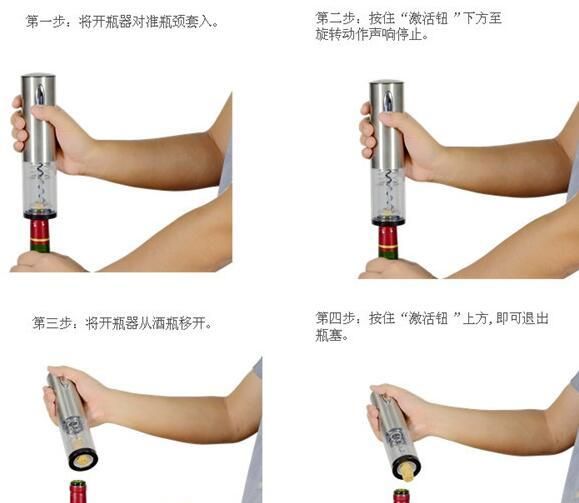 第一步：将开瓶器对准瓶颈套入。

第二步：按住“激活钮”下方至旋转动作声响停止。

第三步：将开瓶器从酒瓶移开。

第四步：按住“激活钮”上方，即可退出瓶塞。