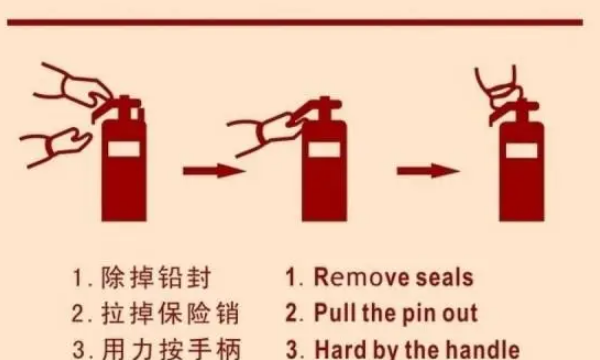 1. 除掉铅封
2. 拉掉保险销
3. 用力按手柄

1. Remove seals
2. Pull the pin out
3. Hard by the handle