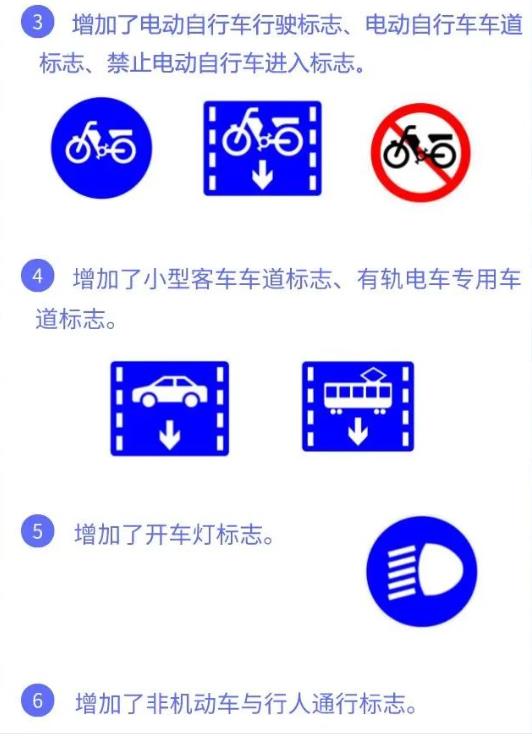 3 增加了电动自行车行驶标志、电动自行车车道标志、禁止电动自行车进入标志。

4 增加了小型客车车道标志、有轨电车专用车道标志。

5 增加了开车灯标志。

6 增加了非机动车与行人通行标志。